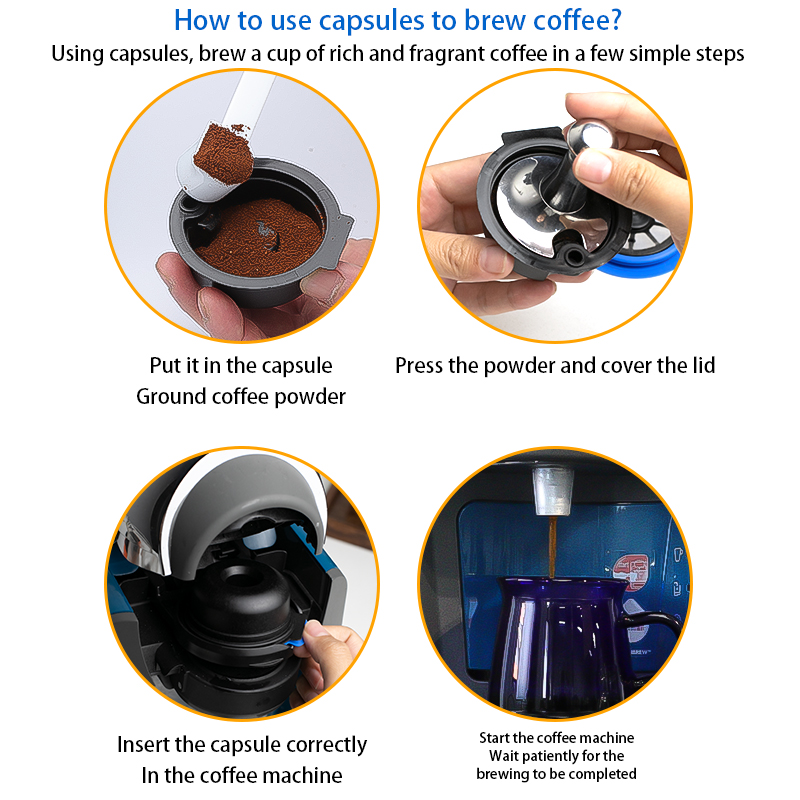 How to use capsules to brew coffee?
Using capsules, brew a cup of rich and fragrant coffee in a few simple steps

Put it in the capsule
Ground coffee powder

Press the powder and cover the lid

Insert the capsule correctly
In the coffee machine

Start the coffee machine
Wait patiently for the
brewing to be completed